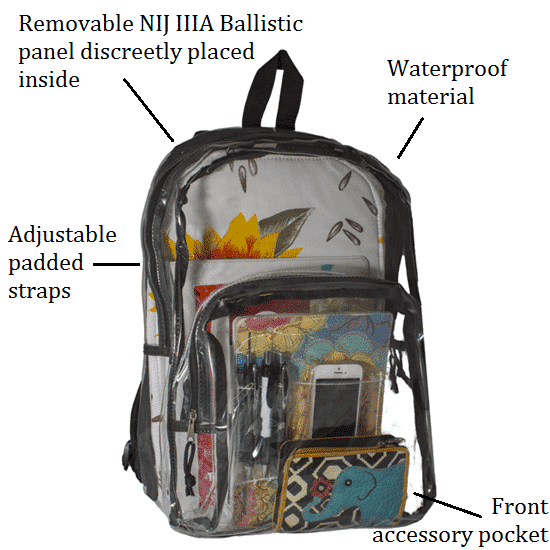 Removable NIJ IIIA Ballistic panel discreetly placed inside

Waterproof material

Adjustable padded straps

Front accessory pocket