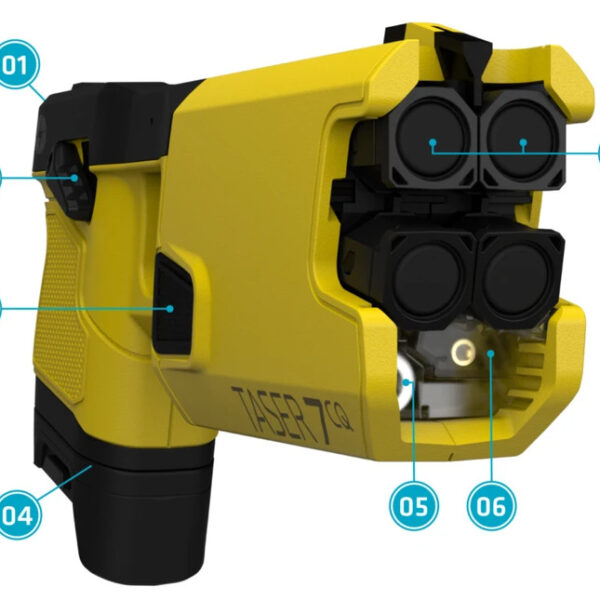 01

TASER 7 CQ

04

05

06